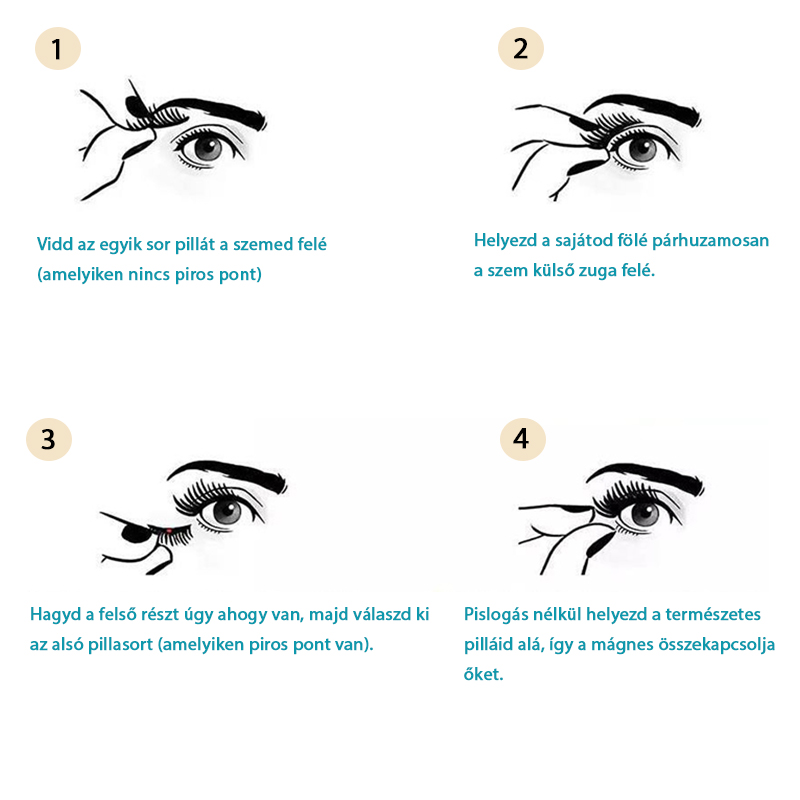 1

Vidd az egyik sor pillát a szemed felé (amelyiken nincs piros pont)

2

Helyezd a sajátod fölé párhuzamosan a szem külső zuga felé.

3

Hagyd a felső részt úgy ahogy van, majd válaszd ki az alsó pillasort (amelyiken piros pont van).

4

Pislogás nélkül helyezd a természetes pilláid alá, így a mágnes összekapcsolja őket.