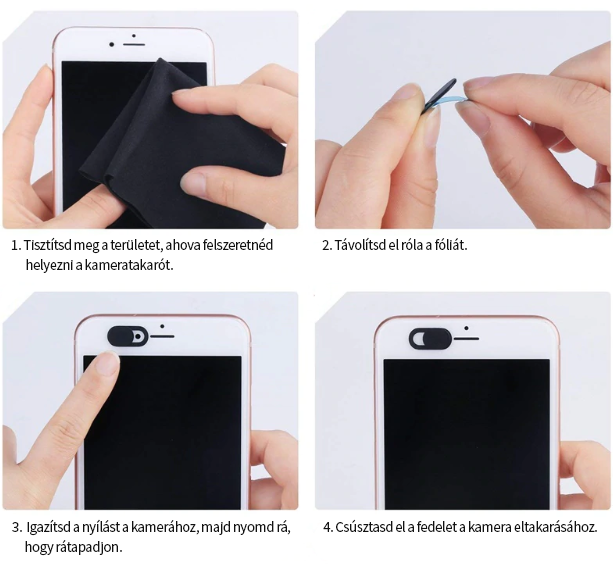 1. Tisztítsd meg a területet, ahova felszeretnéd helyezni a kameratakarót.

2. Távolítsd el róla a fóliát.

3. Igazítsd a nyílást a kamerához, majd nyomd rá, hogy rátapadjon.

4. Csúsztasd el a fedelet a kamera eltakarásához.