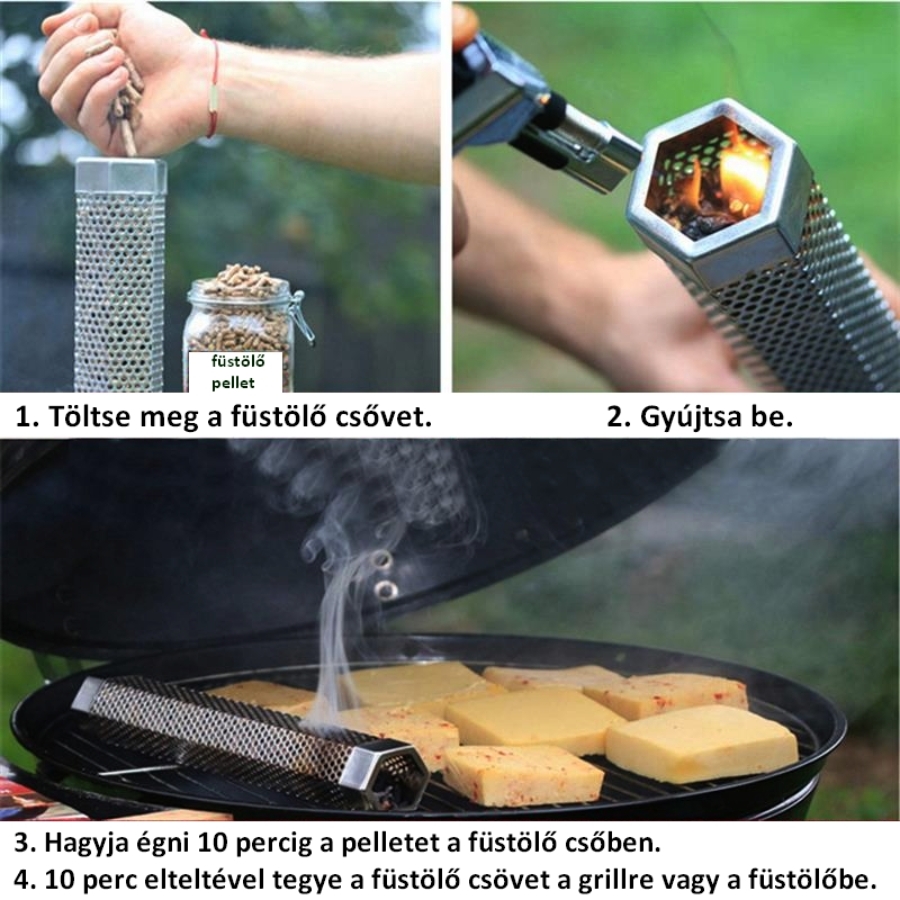 füstölő pellet

1. Töltse meg a füstölő csővet.

2. Gyújtsa be.

3. Hagyja égni 10 percig a pelletet a füstölő csőben.

4. 10 perc elteltével tegye a füstölő csövet a grillre vagy a füstölőbe.