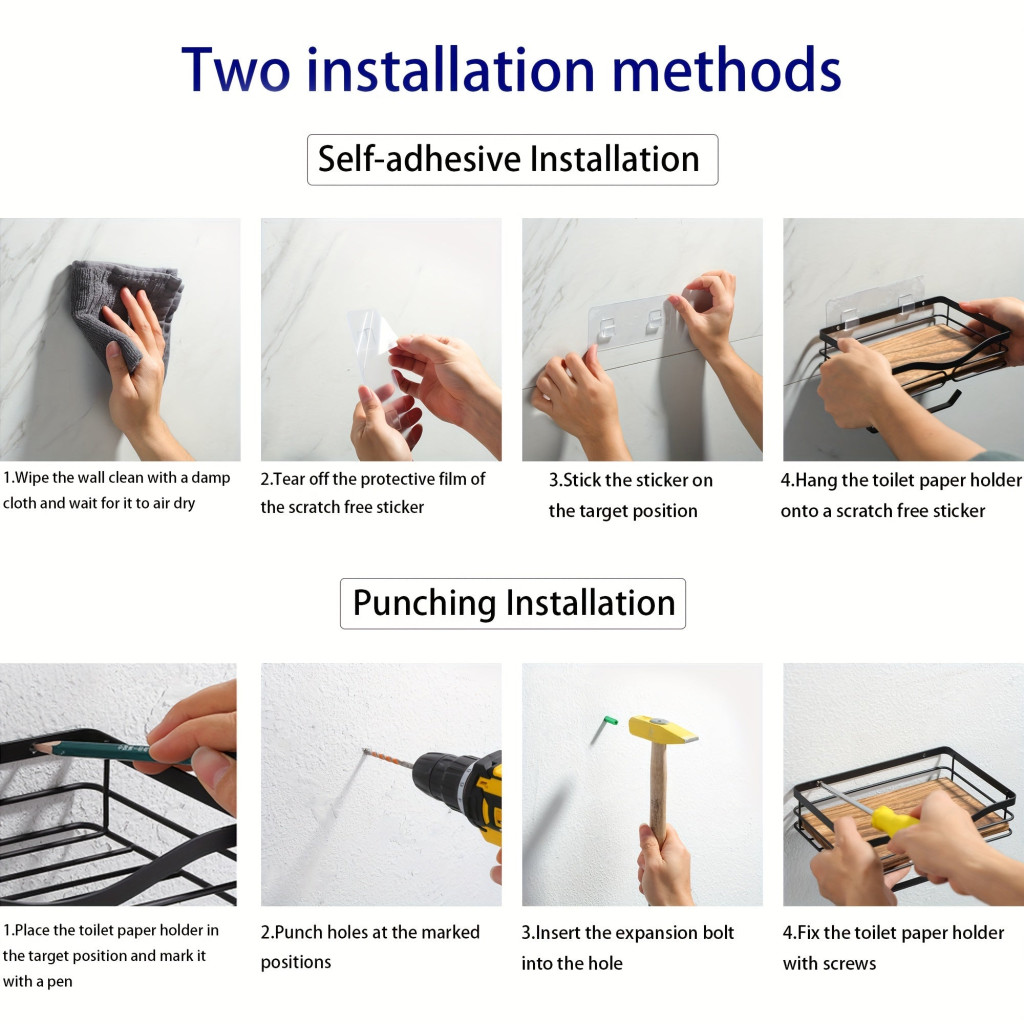 Two installation methods

Self-adhesive Installation

1.Wipe the wall clean with a damp cloth and wait for it to air dry

2.Tear off the protective film of the scratch free sticker

3.Stick the sticker on the target position

4.Hang the toilet paper holder onto a scratch free sticker

Punching Installation

1.Place the toilet paper holder in the target position and mark it with a pen

2.Punch holes at the marked positions

3.Insert the expansion bolt into the hole

4.Fix the toilet paper holder with screws