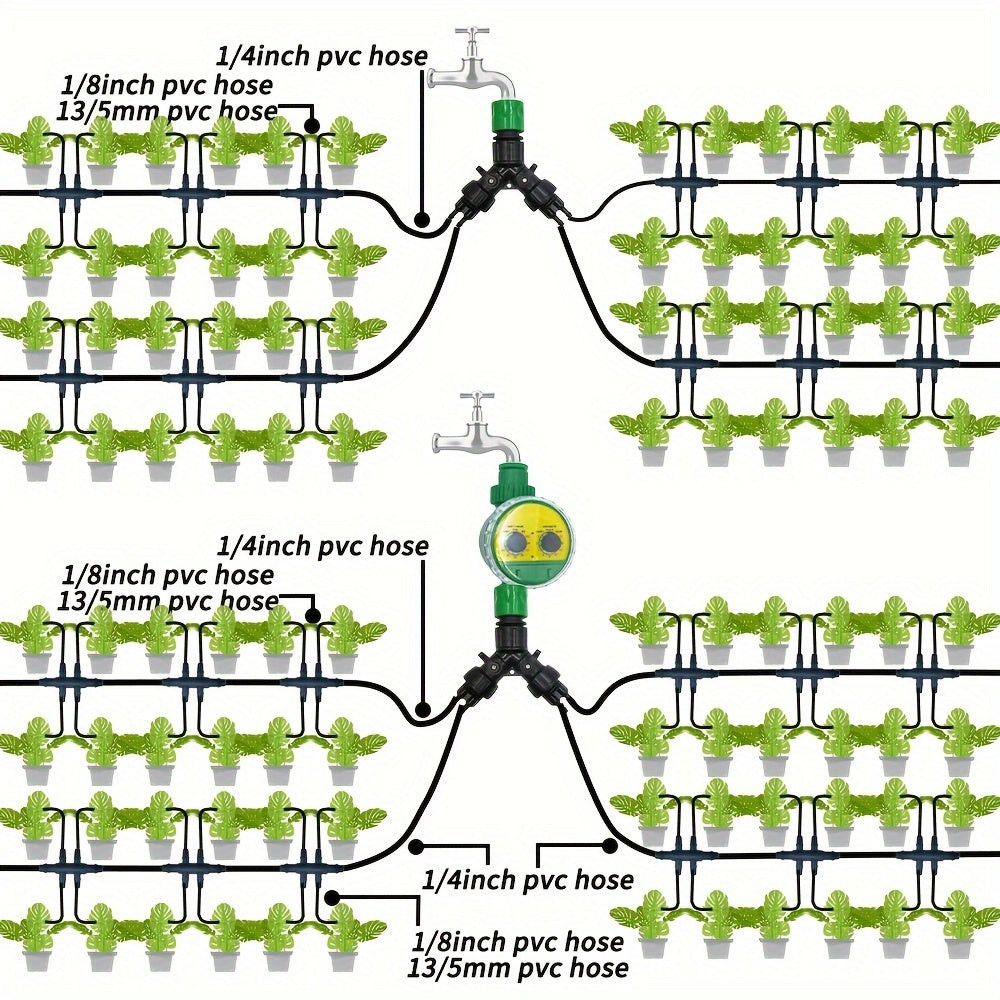 1/4inch pvc hose
1/8inch pvc hose
13/5mm pvc hose

1/4inch pvc hose
1/8inch pvc hose
13/5mm pvc hose

1/4inch pvc hose

1/8inch pvc hose
13/5mm pvc hose