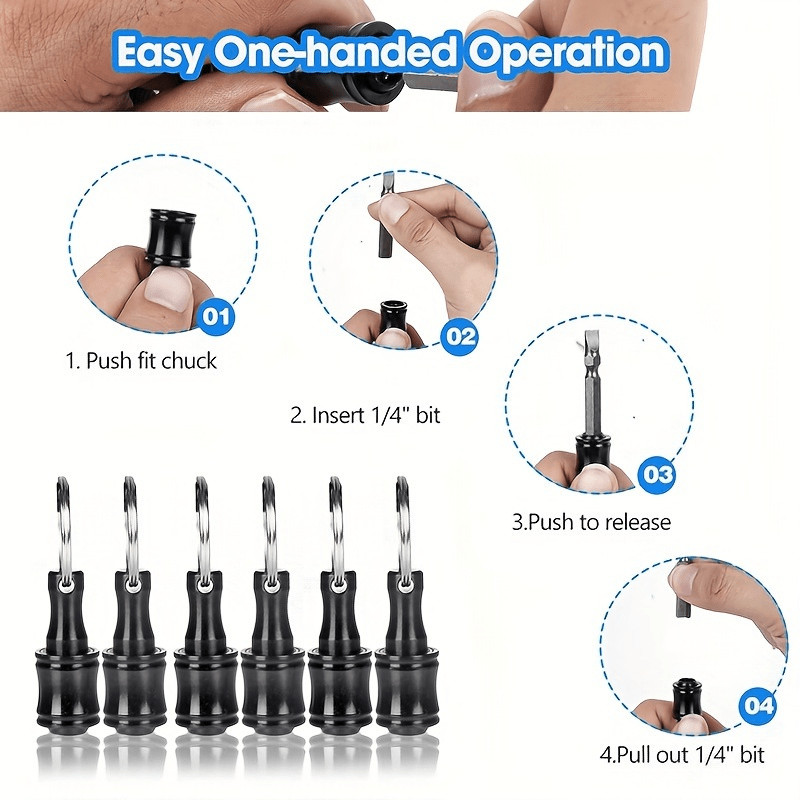 Easy One-handed Operation

01

1. Push fit chuck

02

2. Insert 1/4" bit

03

3.Push to release

04

4.Pull out 1/4" bit