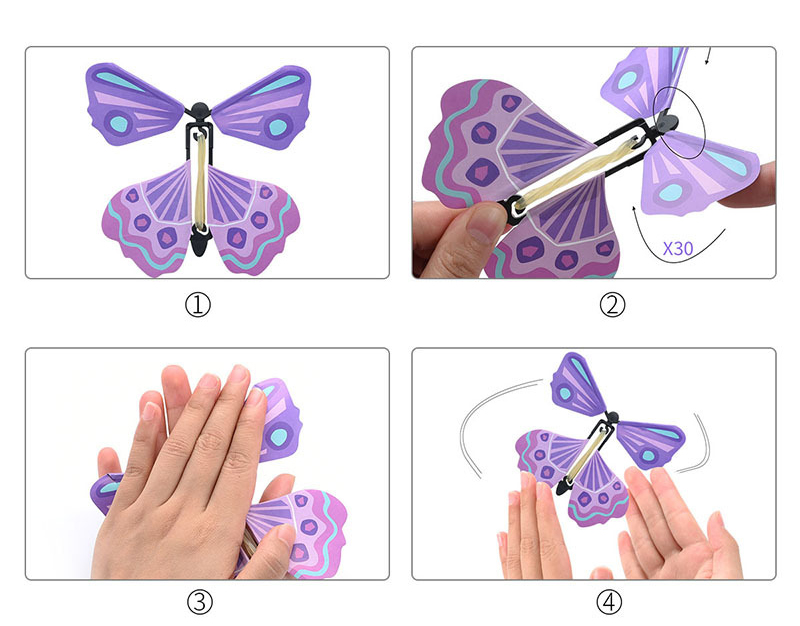 ①

X30

②

③

④