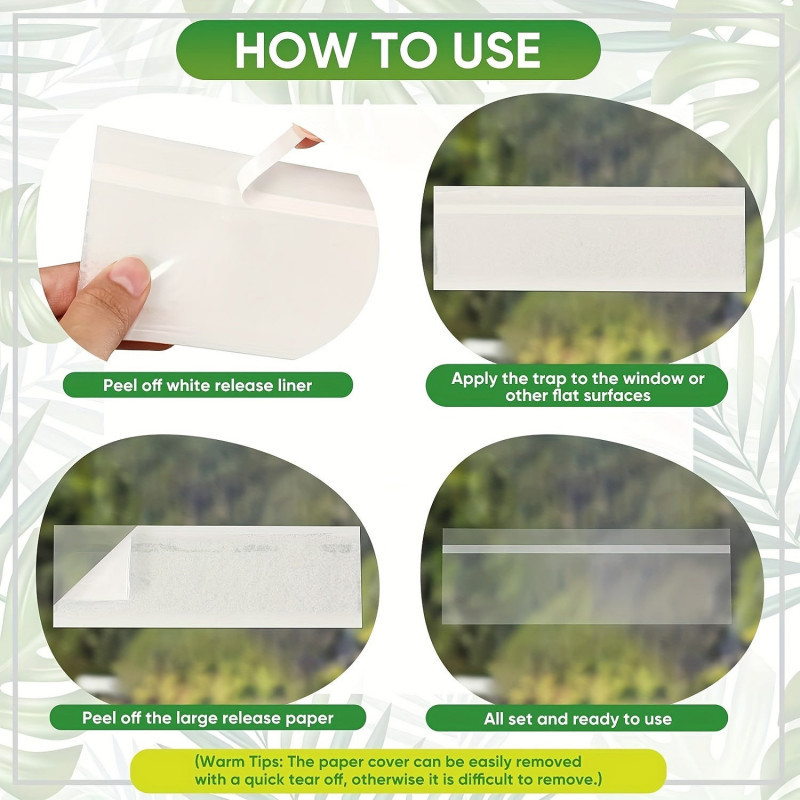 HOW TO USE

Peel off white release liner

Apply the trap to the window or other flat surfaces

Peel off the large release paper

All set and ready to use

(Warm Tips: The paper cover can be easily removed with a quick tear off, otherwise it is difficult to remove.)