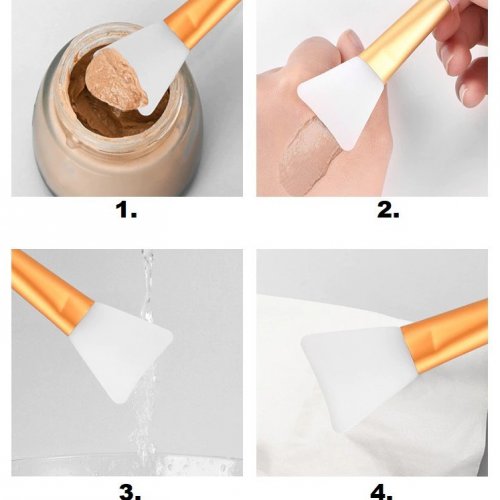 1.

2.

3.

4.