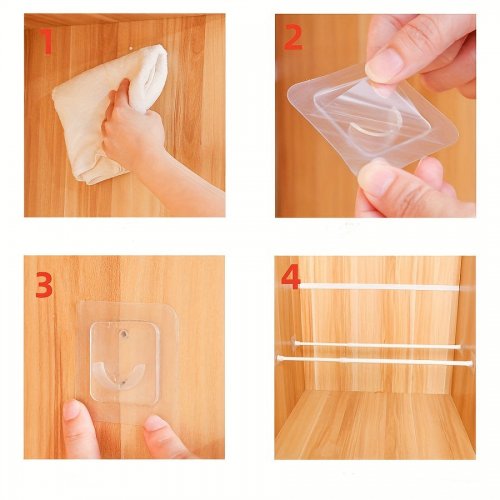 1

2

3

4