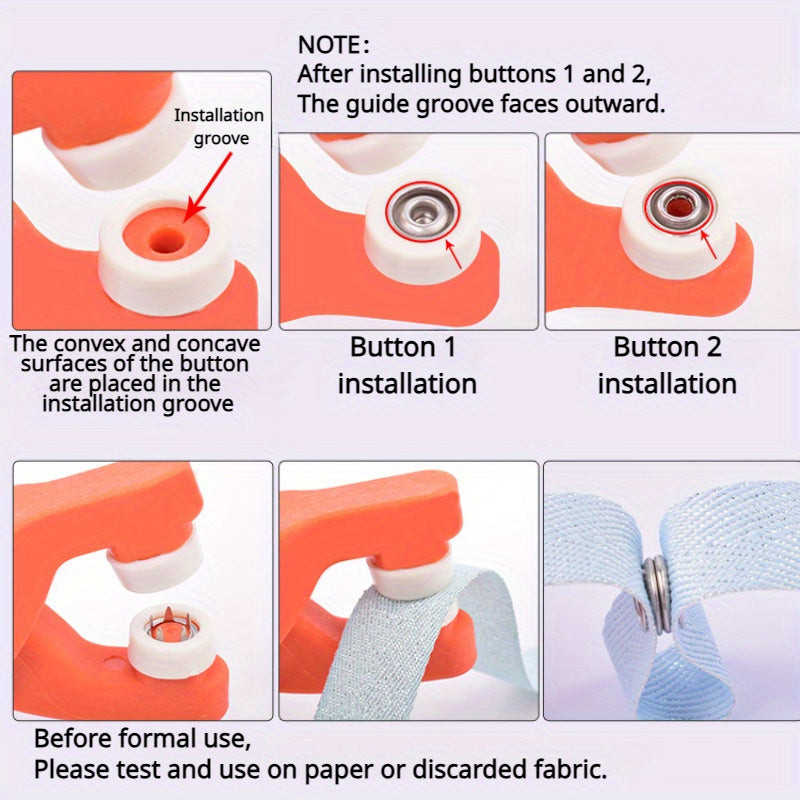 NOTE:
After installing buttons 1 and 2,
The guide groove faces outward.

Installation groove

The convex and concave surfaces of the button are placed in the installation groove

Button 1 installation

Button 2 installation

Before formal use,
Please test and use on paper or discarded fabric.