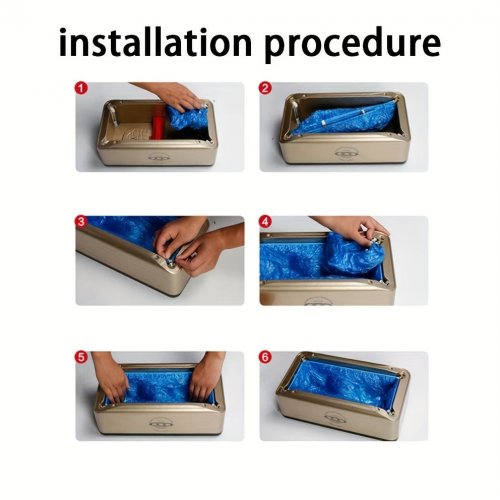 installation procedure

1

2

3

4

5

6