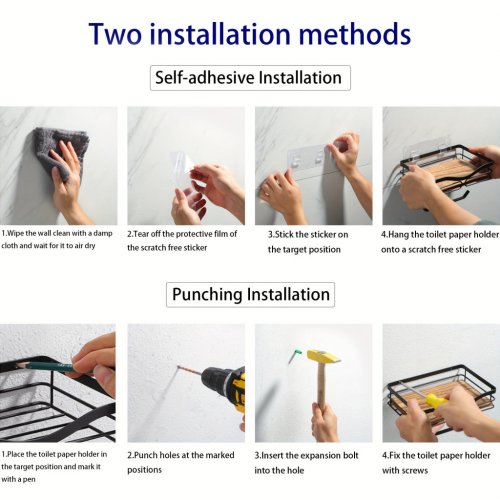 Two installation methods

Self-adhesive Installation

1.Wipe the wall clean with a damp cloth and wait for it to air dry

2.Tear off the protective film of the scratch free sticker

3.Stick the sticker on the target position

4.Hang the toilet paper holder onto a scratch free sticker

Punching Installation

1.Place the toilet paper holder in the target position and mark it with a pen

2.Punch holes at the marked positions

3.Insert the expansion bolt into the hole

4.Fix the toilet paper holder with screws