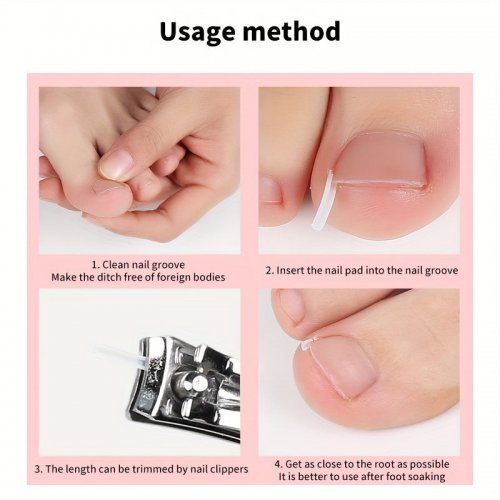 Usage method

1. Clean nail groove
Make the ditch free of foreign bodies

2. Insert the nail pad into the nail groove

3. The length can be trimmed by nail clippers

4. Get as close to the root as possible
It is better to use after foot soaking