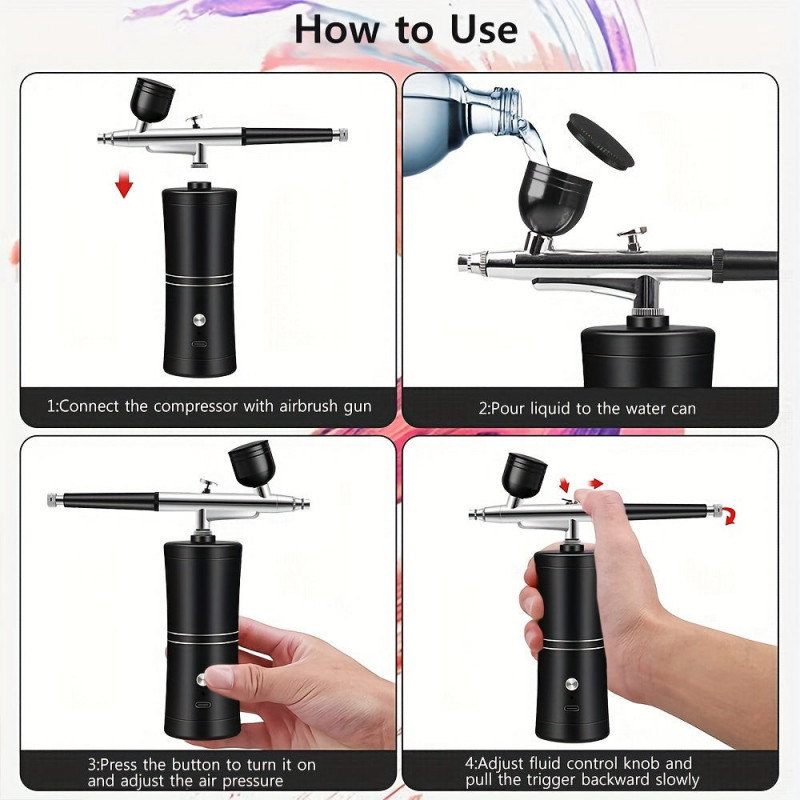 How to Use

1:Connect the compressor with airbrush gun

2:Pour liquid to the water can

3:Press the button to turn it on and adjust the air pressure

4:Adjust fluid control knob and pull the trigger backward slowly