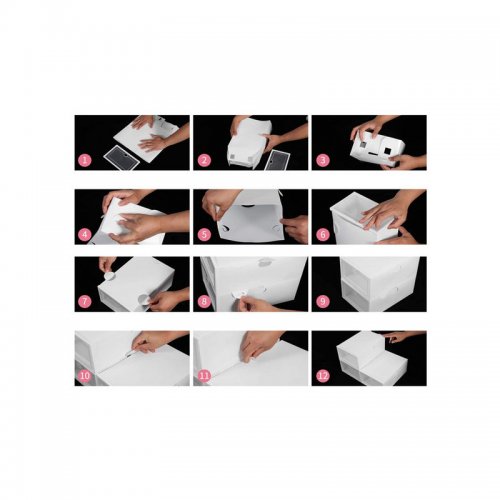 1
2
3
4
5
6
7
8
9
10
11
12